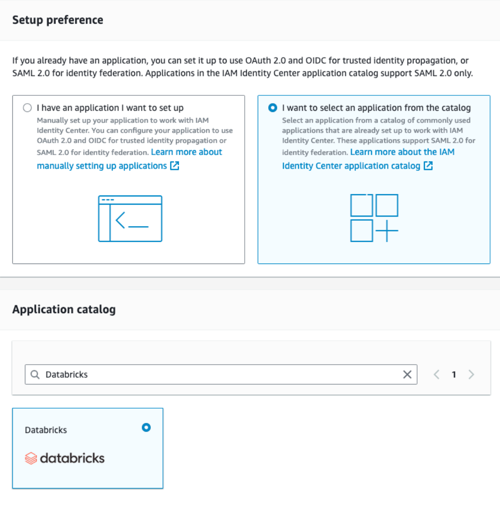 Setup preference

If you already have an application, you can set it up to use OAuth 2.0 and OIDC for trusted identity propagation, or SAML 2.0 for identity federation. Applications in the IAM Identity Center application catalog support SAML 2.0 only.

I have an application I want to set up
Manually set up your application to work with IAM Identity Center. You can configure your application to use OAuth 2.0 and OIDC for trusted identity propagation or SAML 2.0 for identity federation. Learn more about manually setting up applications

I want to select an application from the catalog
Select an application from a catalog of commonly used applications that are already set up to work with IAM Identity Center. These applications support SAML 2.0 for identity federation. Learn more about the IAM Identity Center application catalog

Application catalog

Databricks

1

Databricks

databricks